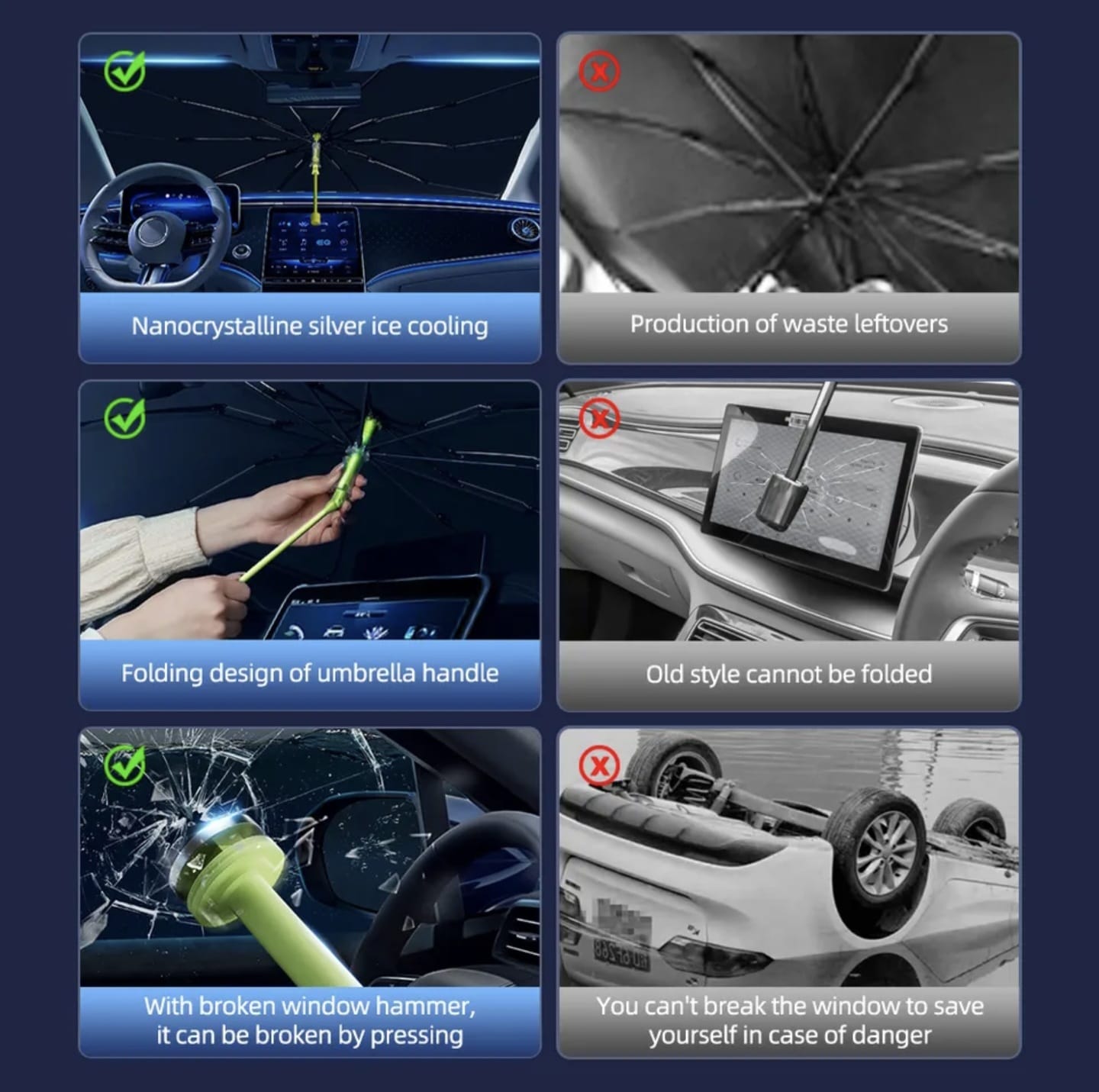 Nanocrystalline silver ice cooling

Production of waste leftovers

Folding design of umbrella handle

Old style cannot be folded

With broken window hammer, it can be broken by pressing

You can't break the window to save yourself in case of danger